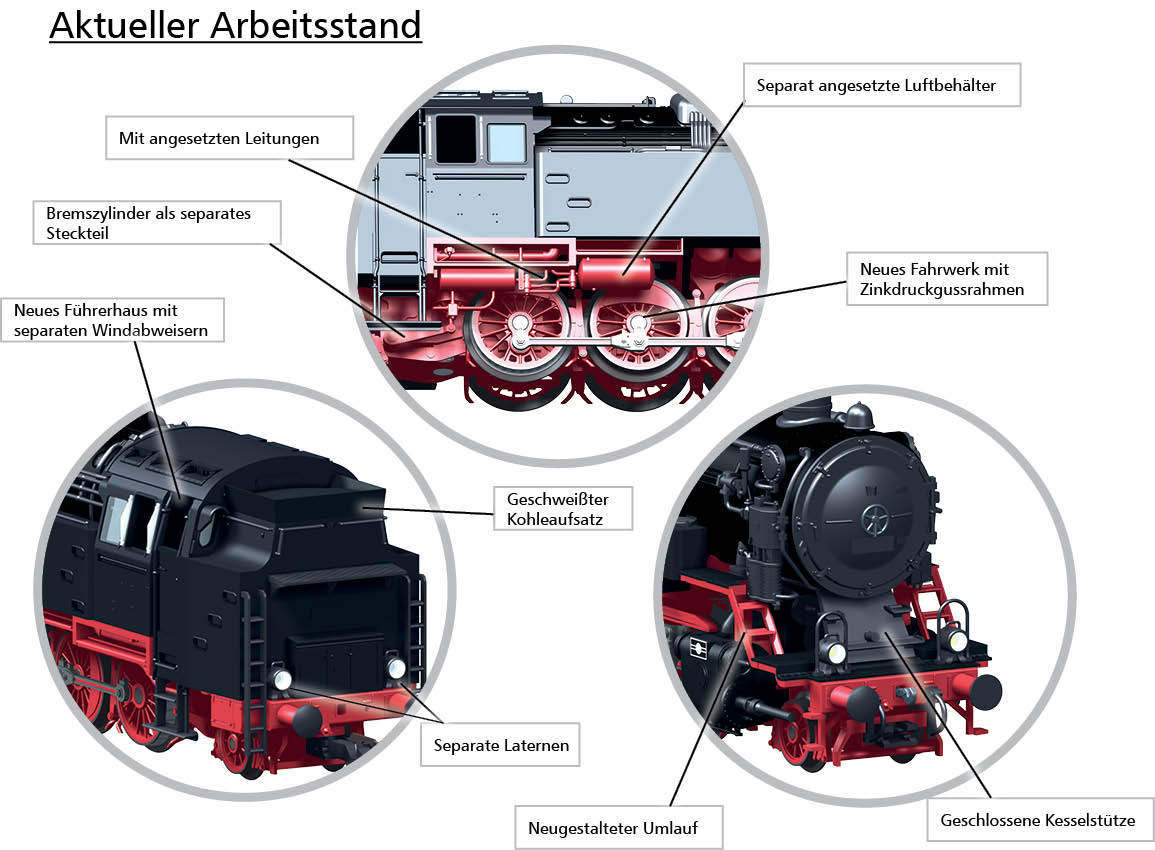 Aktueller Arbeitsstand

Separat angesetzte Luftbehälter

Mit angesetzten Leitungen

Bremszylinder als separates Steckteil

Neues Fahrwerk mit Zinkdruckgussrahmen

Neues Führerhaus mit separaten Windabweisern

Geschweißter Kohleaufsatz

Separate Laternen

Neugestalteter Umlauf

Geschlossene Kesselstütze